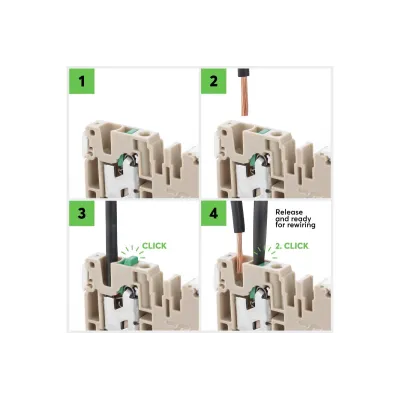 1

2

3

CLICK

4

Release and ready for rewiring

2. CLICK